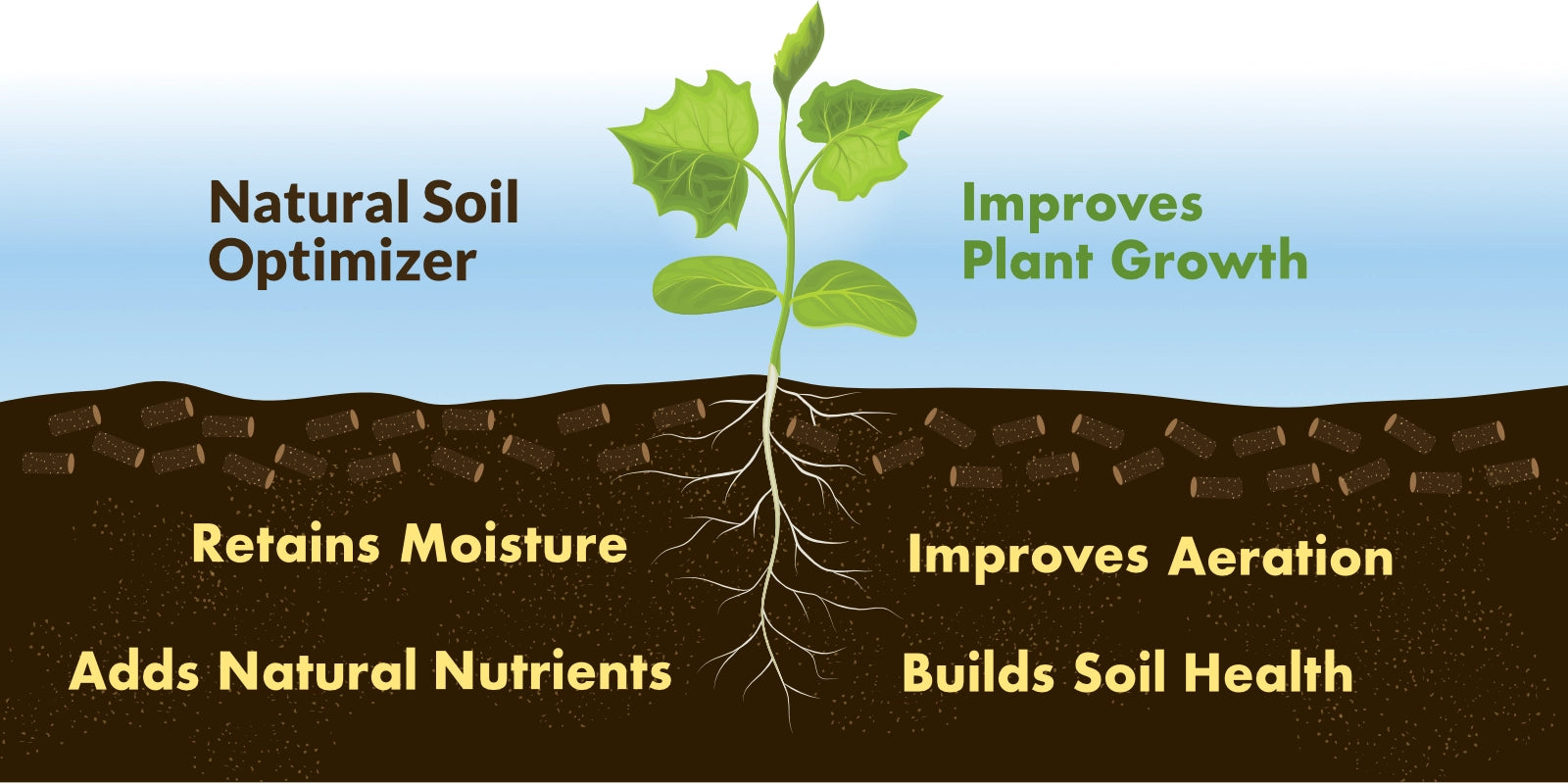 Natural Soil Optimizer

Improves Plant Growth

Retains Moisture

Improves Aeration

Adds Natural Nutrients

Builds Soil Health